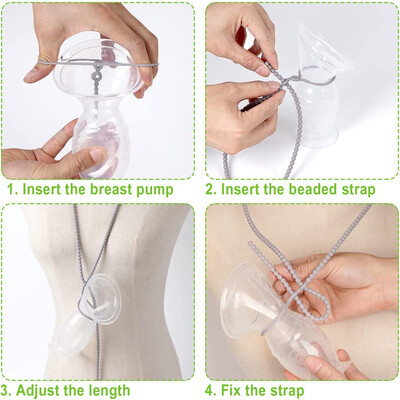 1. Insert the breast pump

2. Insert the beaded strap

3. Adjust the length

4. Fix the strap